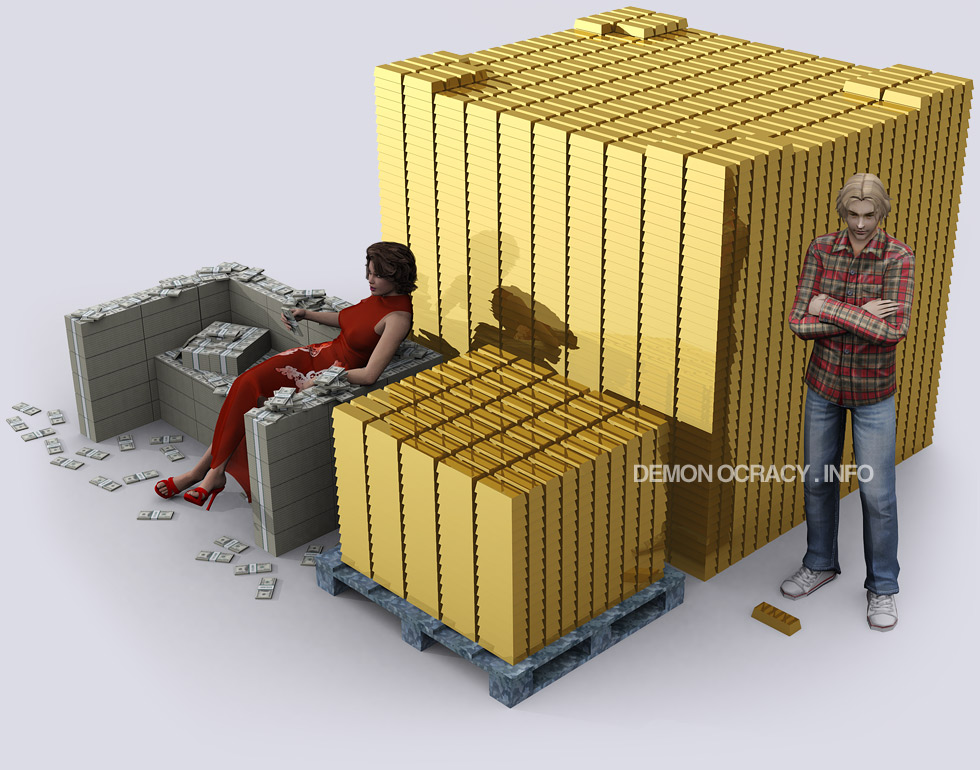 DEMON OCRACY . INFO